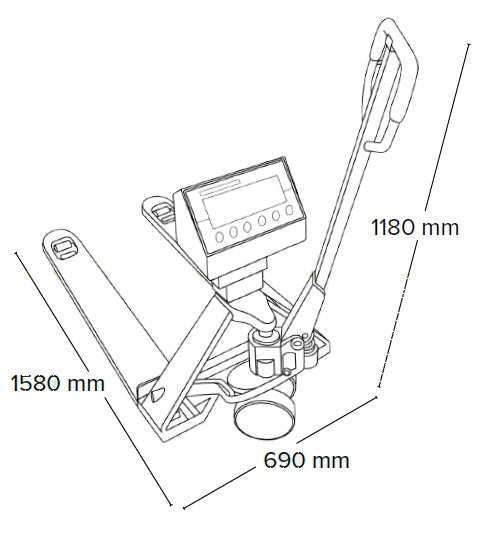 1180 mm

1580 mm

690 mm